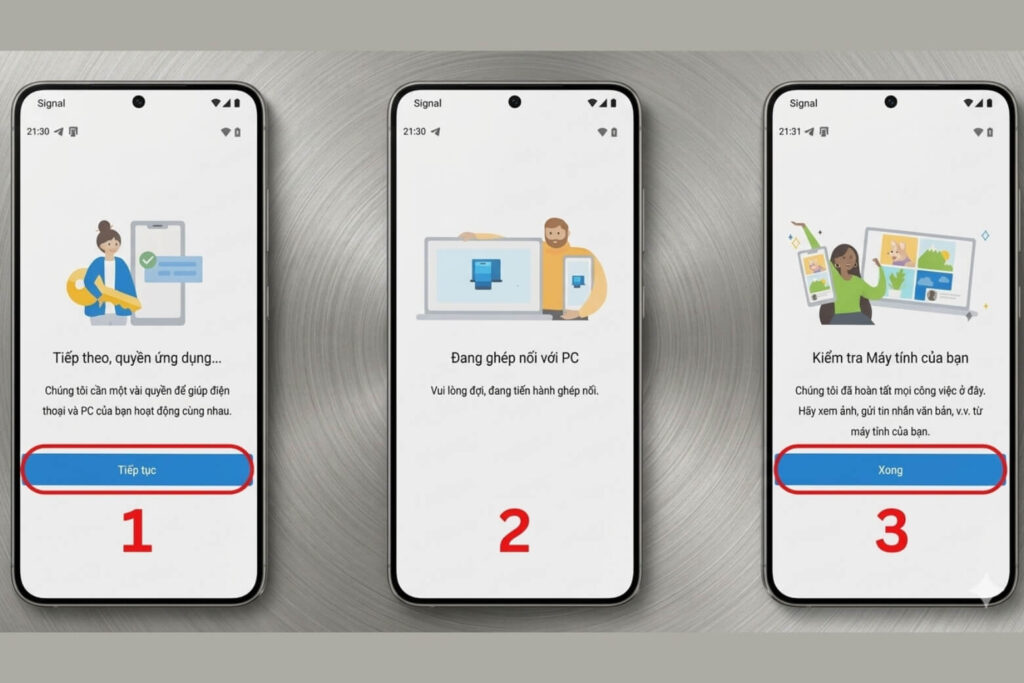 Signal
21:30

Tiếp theo, quyền ứng dụng...

Chúng tôi cần một vài quyền để giúp điện thoại và PC của bạn hoạt động cùng nhau.

Tiếp tục

1

Signal
21:30

Đang ghép nối với PC

Vui lòng đợi, đang tiến hành ghép nối.

2

Signal
21:31

Kiểm tra Máy tính của bạn

Chúng tôi đã hoàn tất mọi công việc ở đây. Hãy xem ảnh, gửi tin nhắn văn bản, v.v. từ máy tính của bạn.

Xong

3